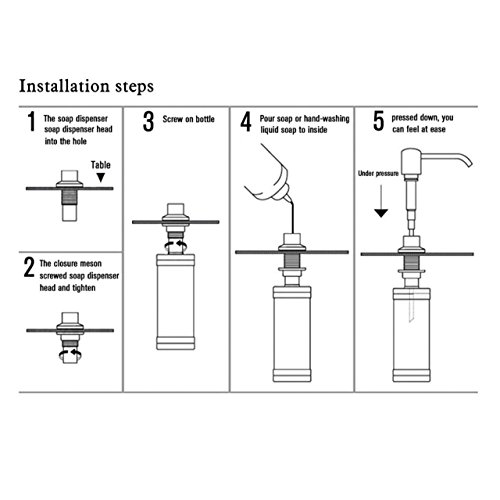 Installation steps

1 The soap dispenser soap dispenser head into the hole

Table

2 The closure meson screwed soap dispenser head and tighten

3 Screw on bottle

4 Pour soap or hand-washing liquid soap to inside

5 pressed down, you can feel at ease

Under pressure