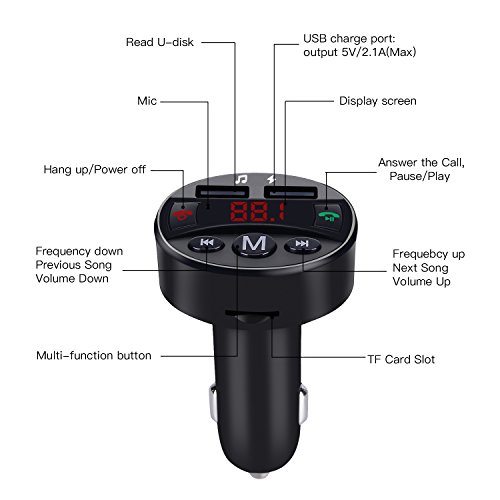 Read U-disk

USB charge port:
output 5V/2.1A(Max)

Mic

Display screen

Hang up/Power off

Answer the Call,
Pause/Play

88.1

M

Frequency down
Previous Song
Volume Down

Frequebcy up
Next Song
Volume Up

Multi-function button

TF Card Slot