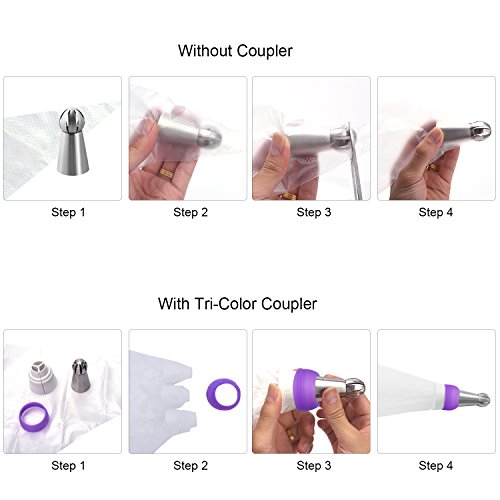 Without Coupler

Step 1

Step 2

Step 3

Step 4

With Tri-Color Coupler

Step 1

Step 2

Step 3

Step 4