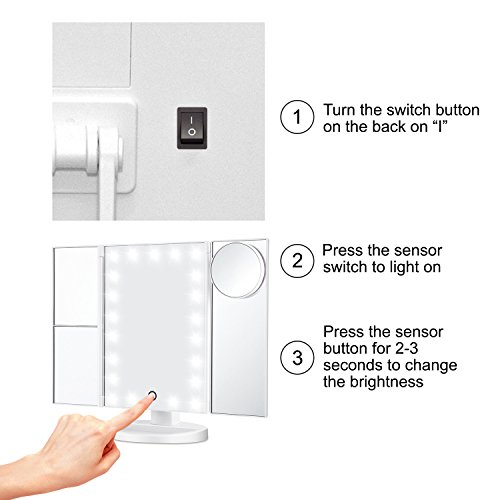 1 Turn the switch button on the back on “I”

2 Press the sensor switch to light on

3 Press the sensor button for 2-3 seconds to change the brightness