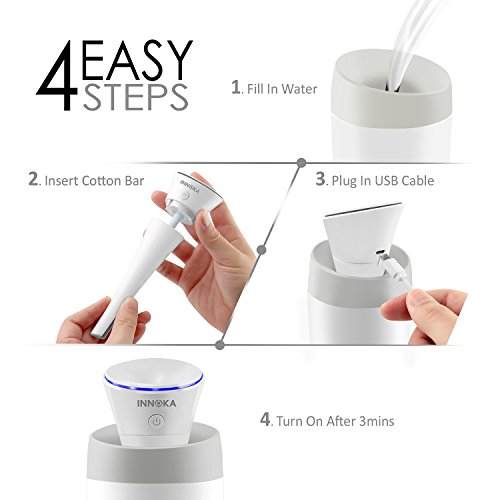 4 EASY STEPS

1. Fill In Water

2. Insert Cotton Bar

INNOKA

3. Plug In USB Cable

INNOKA

4. Turn On After 3mins