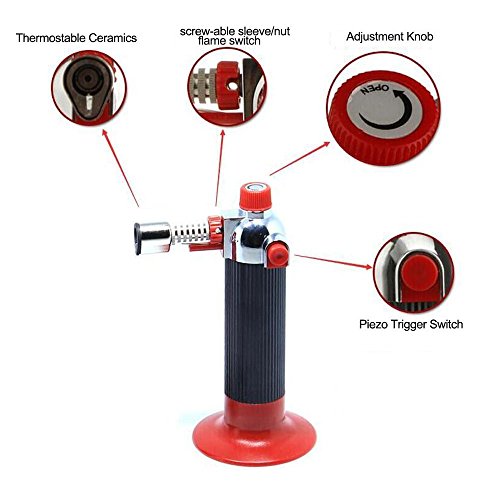 Thermostable Ceramics

screw-able sleeve/nut flame switch

Adjustment Knob

OPEN

Piezo Trigger Switch