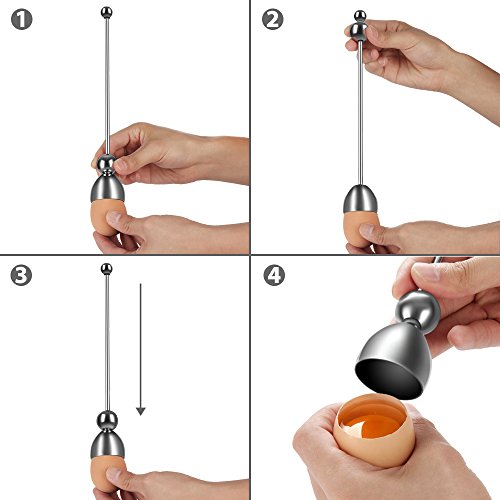 1

2

3

4