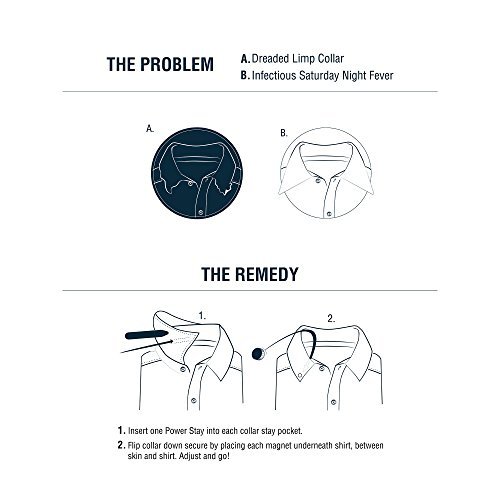 THE PROBLEM

A. Dreaded Limp Collar
B. Infectious Saturday Night Fever

A.

B.

THE REMEDY

1.

2.

1. Insert one Power Stay into each collar stay pocket.
2. Flip collar down secure by placing each magnet underneath shirt, between skin and shirt. Adjust and go!