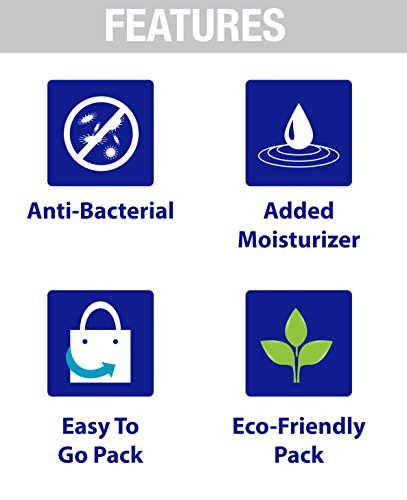 FEATURES

Anti-Bacterial

Added
Moisturizer

Easy To
Go Pack

Eco-Friendly
Pack