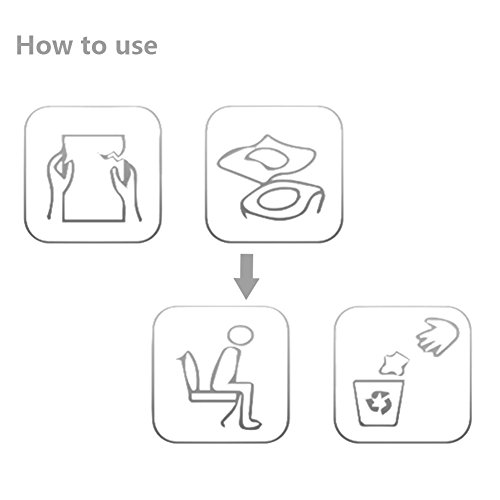 How to use