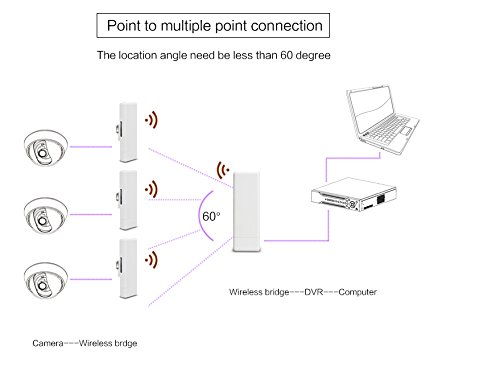 Point to multiple point connection

The location angle need be less than 60 degree

60°

Wireless bridge---DVR---Computer

Camera---Wireless brdge