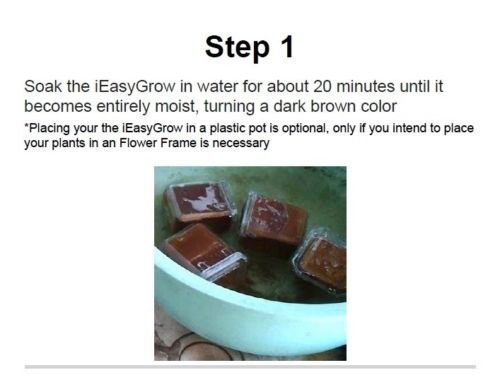 Step 1

Soak the iEasyGrow in water for about 20 minutes until it becomes entirely moist, turning a dark brown color

*Placing your the iEasyGrow in a plastic pot is optional, only if you intend to place your plants in an Flower Frame is necessary