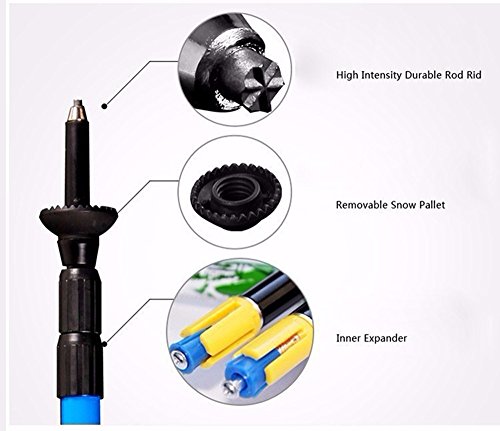 High Intensity Durable Rod Rid

Removable Snow Pallet

Inner Expander