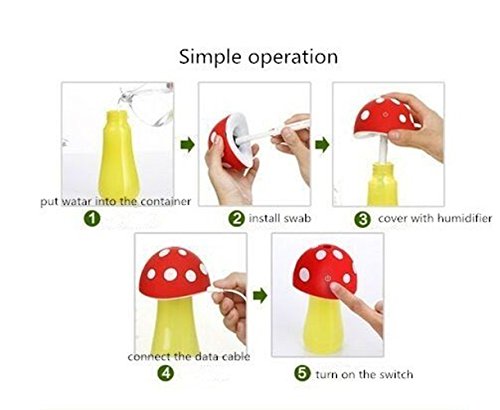 Simple operation

put watar into the container
1

2 install swab

3 cover with humidifier

connect the data cable
4

5 turn on the switch