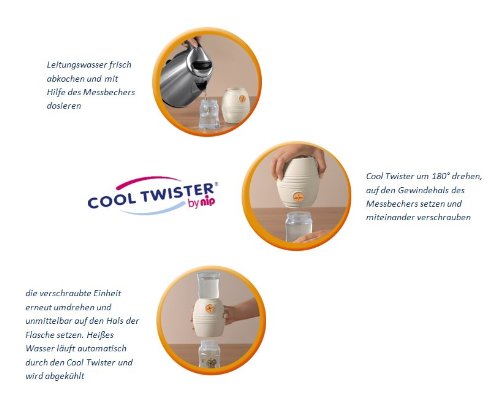 Leitungswasser frisch abkochen und mit Hilfe des Messbechers dosieren

COOL TWISTER®
by nip

Cool Twister um 180° drehen, auf den Gewindehals des Messbechers setzen und miteinander verschrauben

die verschraubte Einheit erneut umdrehen und unmittelbar auf den Hals der Flasche setzen. Heißes Wasser läuft automatisch durch den Cool Twister und wird abgekühlt