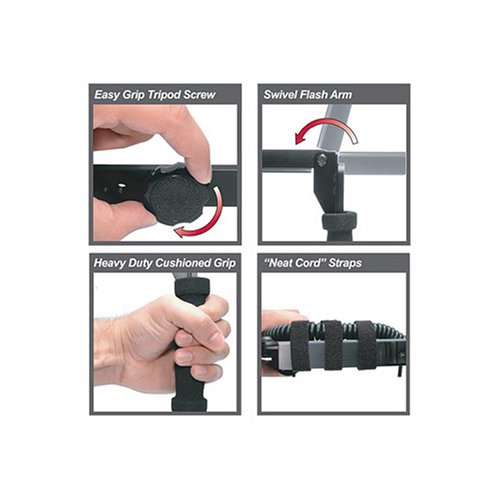 Easy Grip Tripod Screw

Swivel Flash Arm

Heavy Duty Cushioned Grip

"Neat Cord" Straps