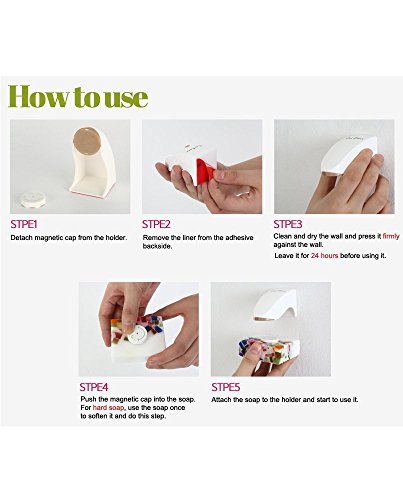 How to use

STPE1
Detach magnetic cap from the holder.

STPE2
Remove the liner from the adhesive backside.

STPE3
Clean and dry the wall and press it firmly against the wall.
Leave it for 24 hours before using it.

STPE4
Push the magnetic cap into the soap. For hard soap, use the soap once to soften it and do this step.

STPE5
Attach the soap to the holder and start to use it.