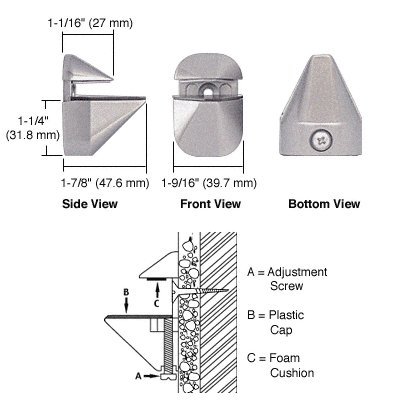 1-1/16" (27 mm)

1-1/4" (31.8 mm)

1-7/8" (47.6 mm)

1-9/16" (39.7 mm)

Side View

Front View

Bottom View

B

C

A

A = Adjustment Screw

B = Plastic Cap

C = Foam Cushion