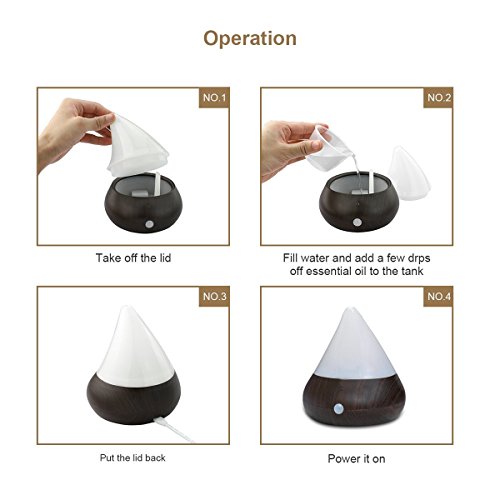 Operation

NO.1

Take off the lid

NO.2

Fill water and add a few drps off essential oil to the tank

NO.3

Put the lid back

NO.4

Power it on