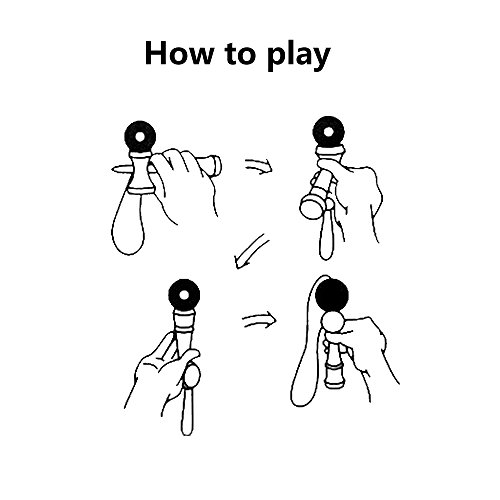 How to play