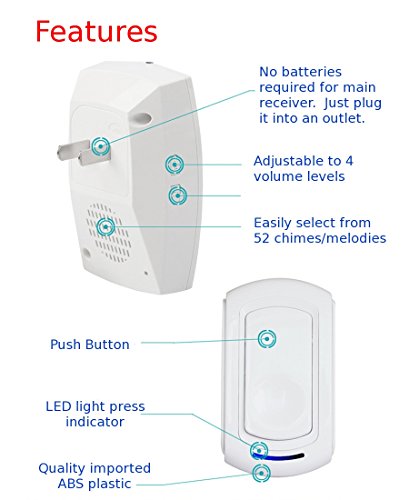 Features

No batteries required for main receiver. Just plug it into an outlet.

Adjustable to 4 volume levels

Easily select from 52 chimes/melodies

Push Button

LED light press indicator

Quality imported ABS plastic