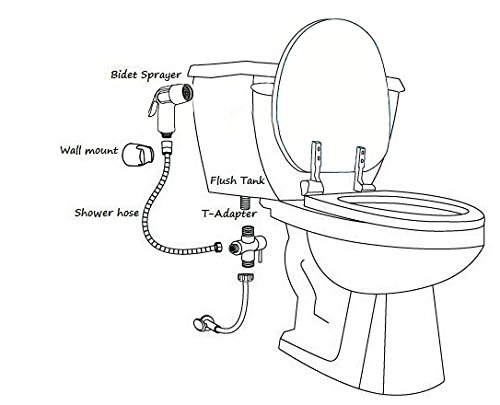 Bidet Sprayer
Wall mount
Flush Tank
Shower hose
T-Adapter