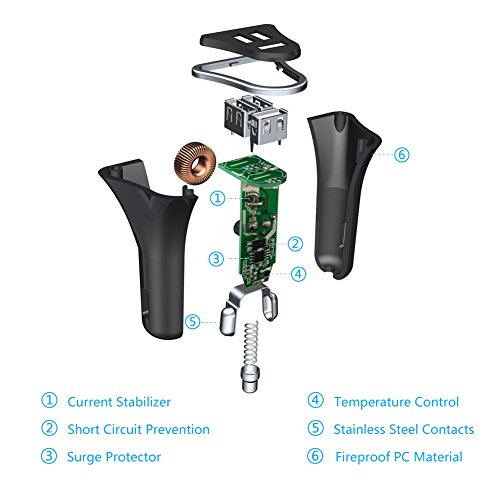 ⑥

①

②

③

④

⑤

① Current Stabilizer
② Short Circuit Prevention
③ Surge Protector

④ Temperature Control
⑤ Stainless Steel Contacts
⑥ Fireproof PC Material