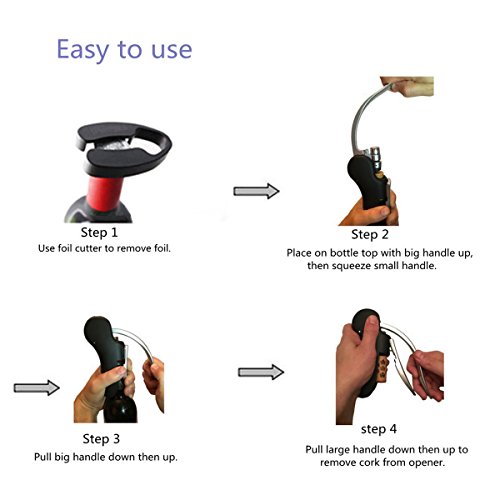 Easy to use

Step 1
Use foil cutter to remove foil.

Step 2
Place on bottle top with big handle up, then squeeze small handle.

Step 3
Pull big handle down then up.

step 4
Pull large handle down then up to remove cork from opener.