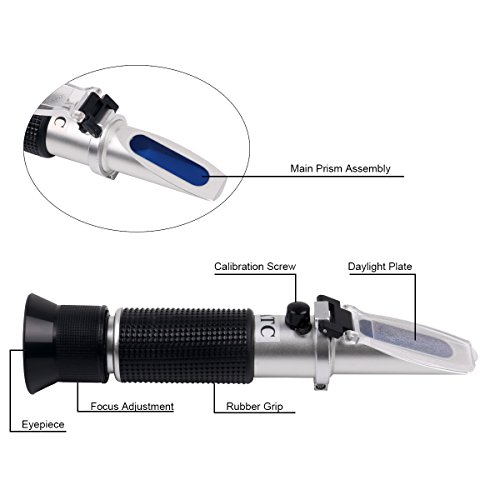 Main Prism Assembly

Calibration Screw

Daylight Plate

TC

Focus Adjustment

Rubber Grip

Eyepiece