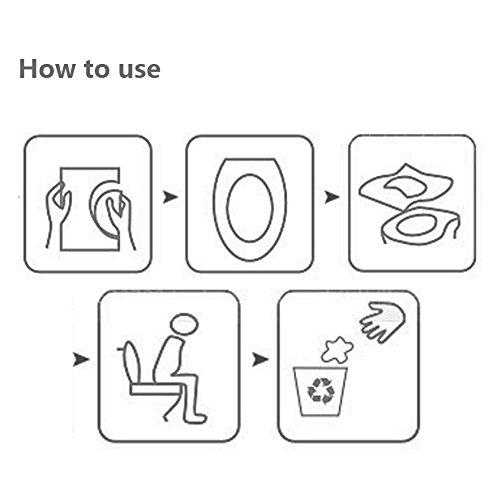 How to use