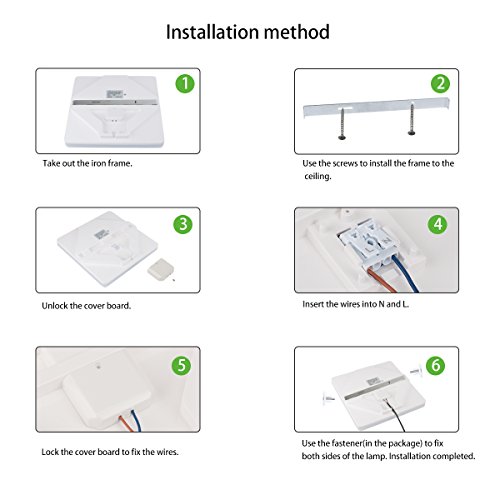 Installation method

1

Take out the iron frame.

2

Use the screws to install the frame to the ceiling.

3

Unlock the cover board.

4

L N

Insert the wires into N and L.

5

Lock the cover board to fix the wires.

6

Use the fastener(in the package) to fix both sides of the lamp. Installation completed.