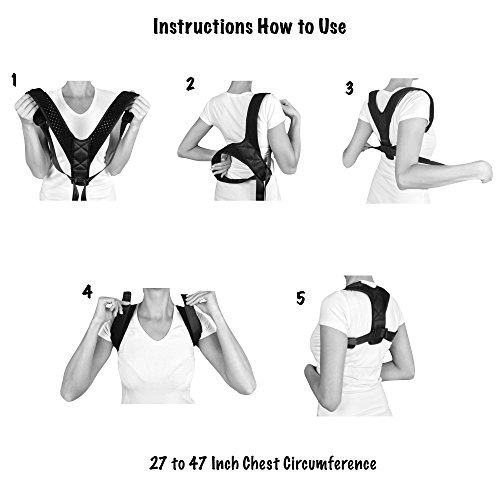 Instructions How to Use

1

2

3

4

5

27 to 47 Inch Chest Circumference