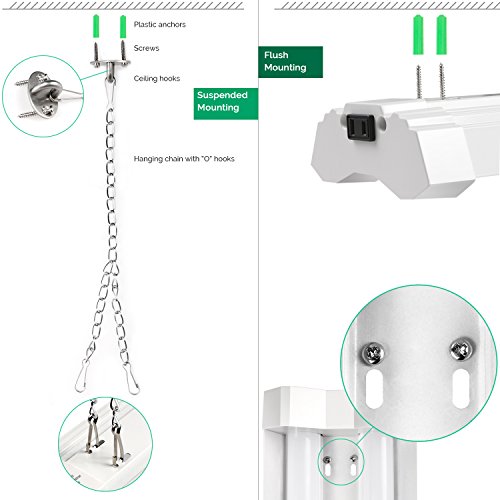 Plastic anchors

Screws

Ceiling hooks

Suspended Mounting

Hanging chain with "O" hooks

Flush Mounting