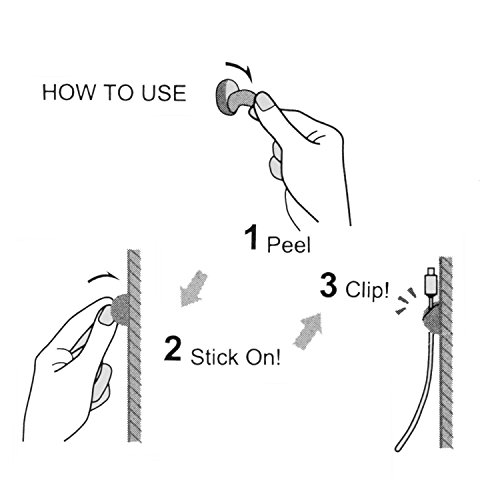 HOW TO USE

1 Peel

2 Stick On!

3 Clip!