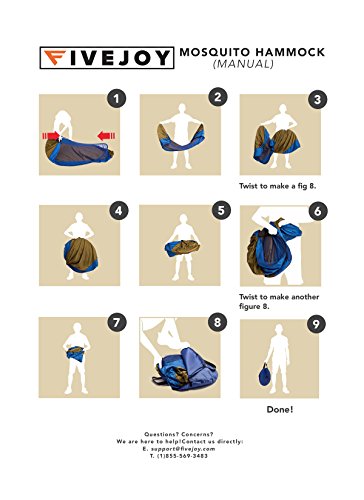 FIVEJOY MOSQUITO HAMMOCK (MANUAL)

1

2

3

Twist to make a fig 8.

4

5

6

Twist to make another figure 8.

7

8

9

Done!

Questions? Concerns?
We are here to help!Contact us directly:
E. support@fivejoy.com
T. (1)855-569-3483