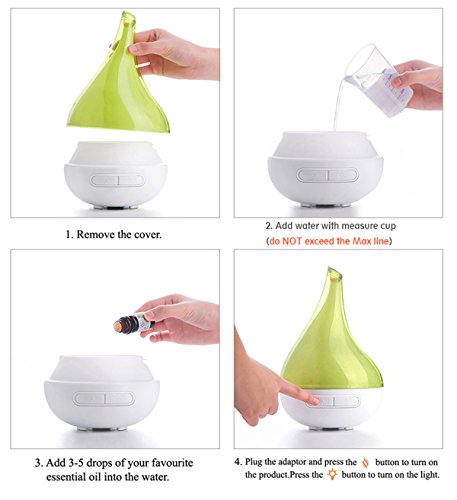 1. Remove the cover.

2. Add water with measure cup
(do NOT exceed the Max line)

3. Add 3-5 drops of your favourite essential oil into the water.

4. Plug the adaptor and press the button to turn on the product.Press the button to turn on the light.