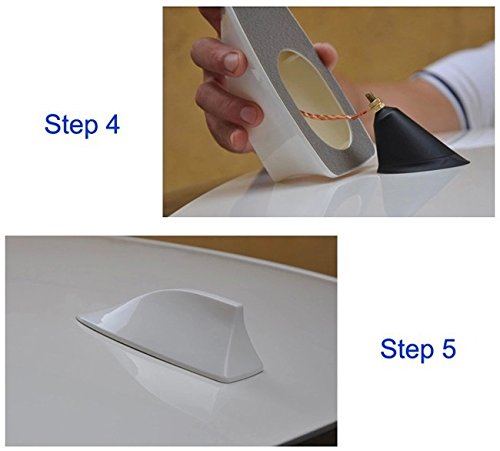 Step 4

Step 5