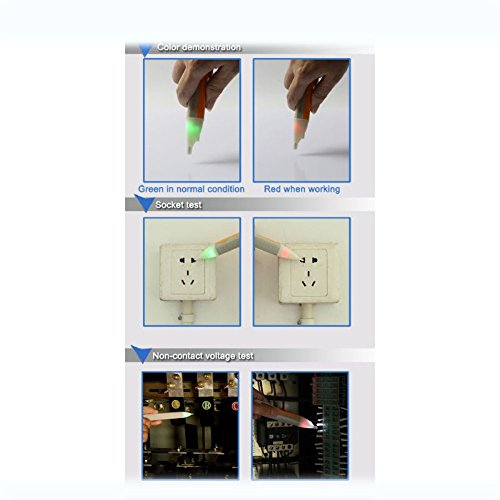 Color demonstration

Green in normal condition

Red when working

Socket test

Non-contact voltage test