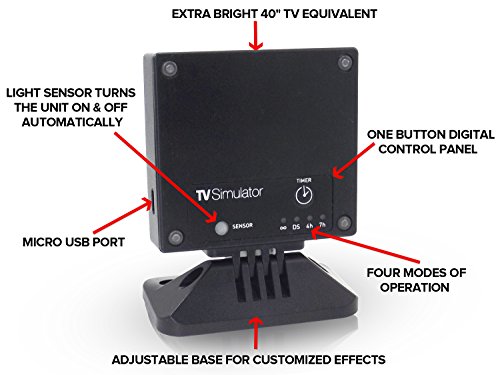 EXTRA BRIGHT 40" TV EQUIVALENT

LIGHT SENSOR TURNS THE UNIT ON & OFF AUTOMATICALLY

ONE BUTTON DIGITAL CONTROL PANEL

TV Simulator

TIMER

SENSOR

∞ DS 4h 7h

MICRO USB PORT

FOUR MODES OF OPERATION

ADJUSTABLE BASE FOR CUSTOMIZED EFFECTS