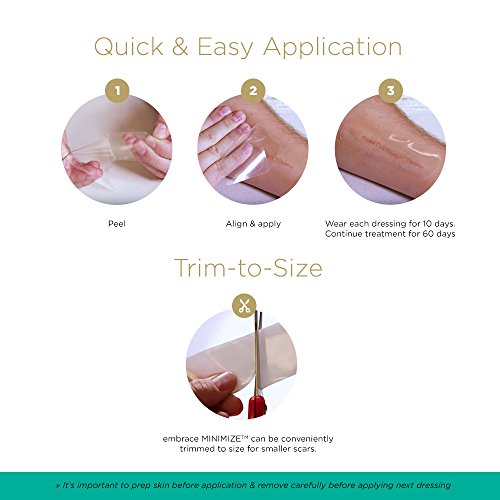 Quick & Easy Application

1

Peel

2

Align & apply

3

Wear each dressing for 10 days. Continue treatment for 60 days

Trim-to-Size

embrace MINIMIZE™ can be conveniently trimmed to size for smaller scars.

» It's important to prep skin before application & remove carefully before applying next dressing