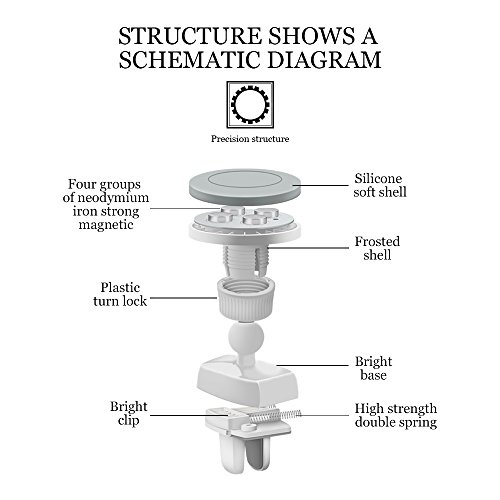 STRUCTURE SHOWS A SCHEMATIC DIAGRAM

Precision structure

Four groups of neodymium iron strong magnetic

Silicone soft shell

Frosted shell

Plastic turn lock

Bright base

Bright clip

High strength double spring