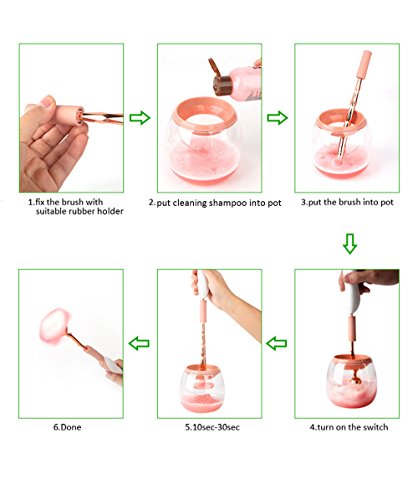 1.fix the brush with suitable rubber holder

2.put cleaning shampoo into pot

3.put the brush into pot

6.Done

5.10sec-30sec

4.turn on the switch