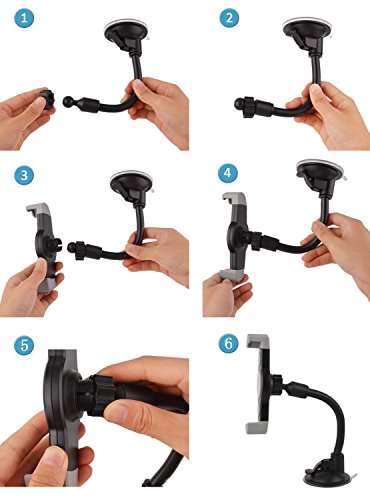 1

2

3

4

5

6