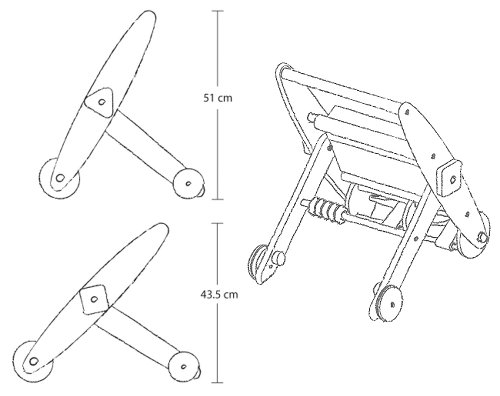 51 cm

43.5 cm