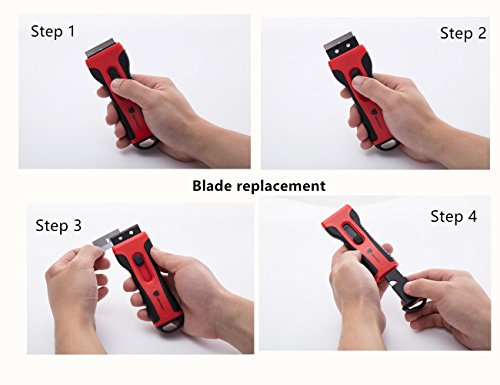 Step 1

Step 2

Blade replacement

Step 3

Step 4