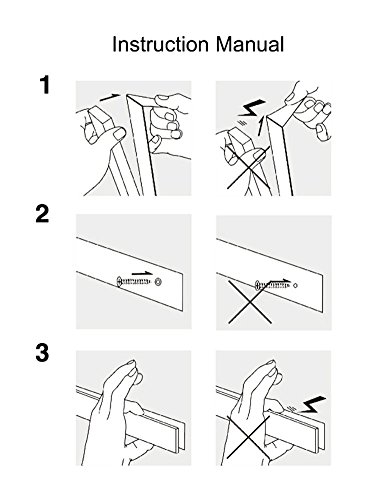 Instruction Manual

1

2

3