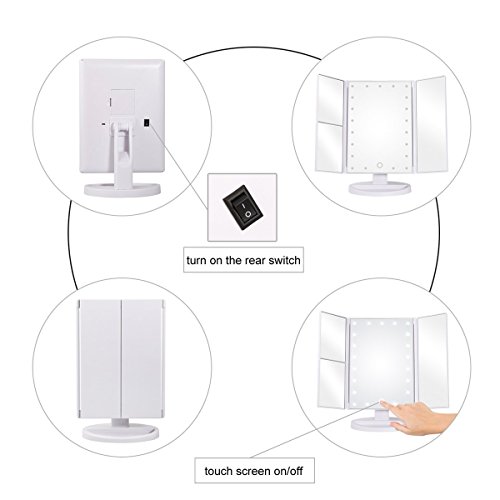 turn on the rear switch

touch screen on/off