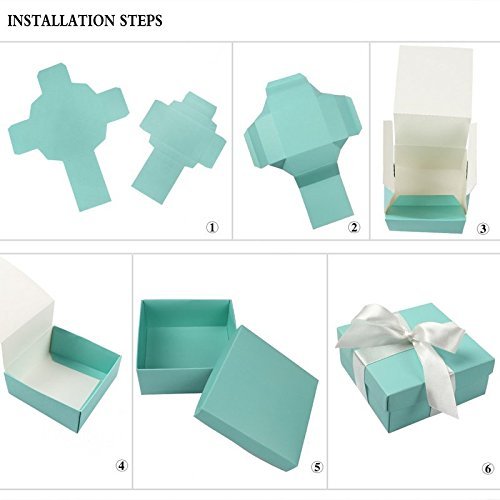 INSTALLATION STEPS

①

②

③

④

⑤

⑥