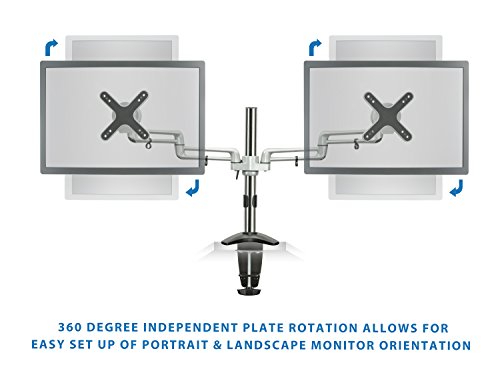 360 DEGREE INDEPENDENT PLATE ROTATION ALLOWS FOR EASY SET UP OF PORTRAIT & LANDSCAPE MONITOR ORIENTATION