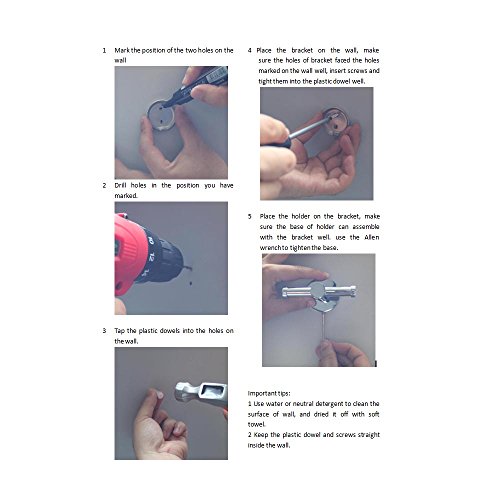 1 Mark the position of the two holes on the wall

2 Drill holes in the position you have marked.

3 Tap the plastic dowels into the holes on the wall.

4 Place the bracket on the wall, make sure the holes of bracket faced the holes marked on the wall well, insert screws and tight them into the plastic dowel well.

5 Place the holder on the bracket, make sure the base of holder can assemble with the bracket well. use the Allen wrench to tighten the base.

Important tips:
1 Use water or neutral detergent to clean the surface of wall, and dried it off with soft towel.
2 Keep the plastic dowel and screws straight inside the wall.