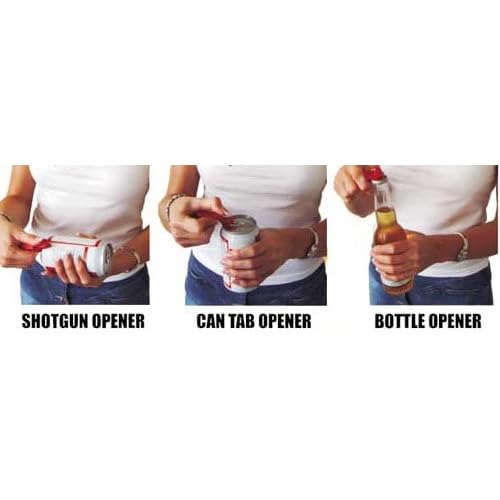 SHOTGUN OPENER

CAN TAB OPENER

BOTTLE OPENER