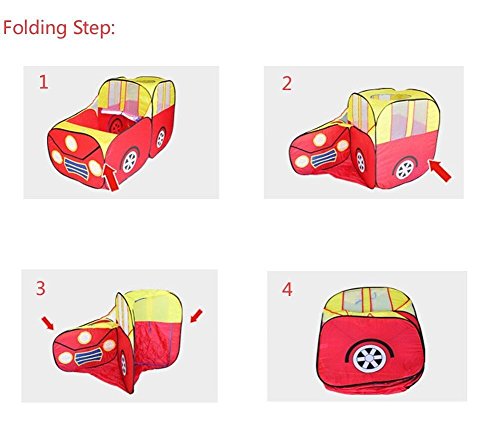 Folding Step:

1

2

3

4