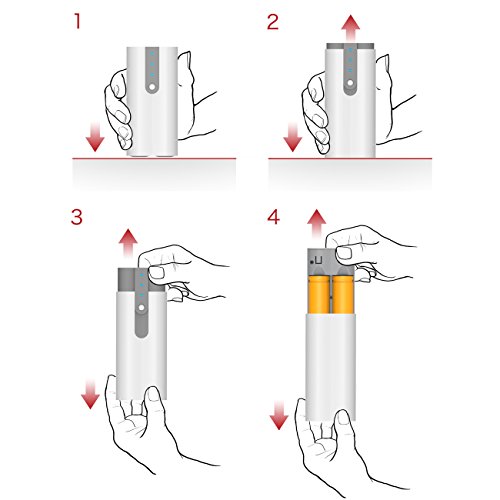 1

2

3

4