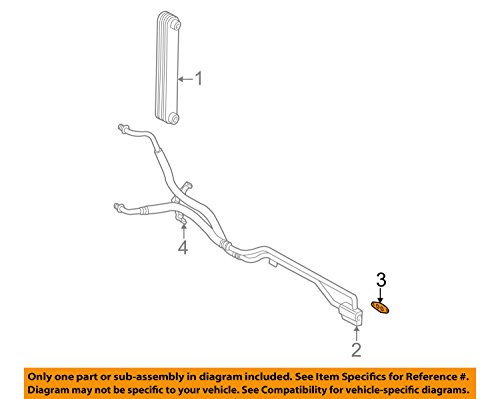 1

4

3

2

Only one part or sub-assembly in diagram included. See Item Specifics for Reference #.
Diagram may not be specific to your vehicle. See Compatibility for vehicle-specific diagrams.